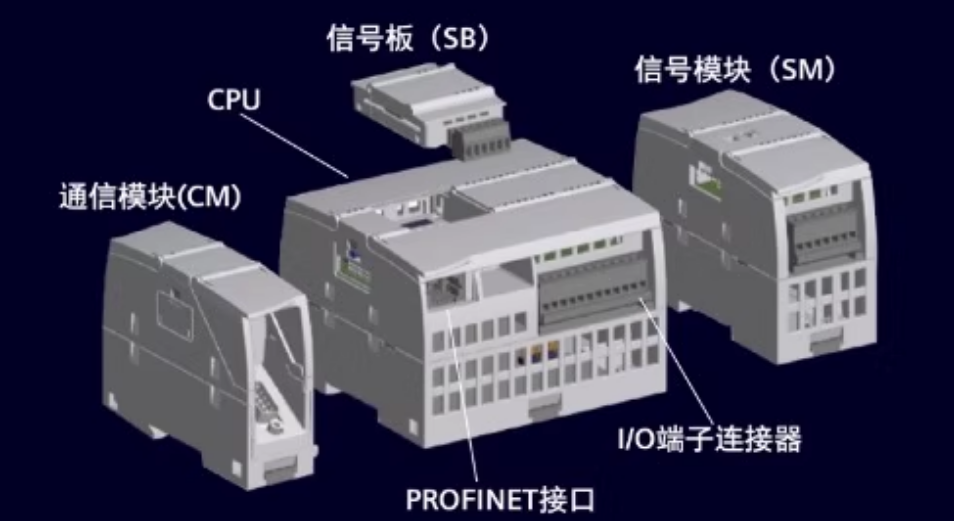 信号板（SB）

信号模块（SM）

CPU

通信模块(CM)

I/O端子连接器

PROFINET接口