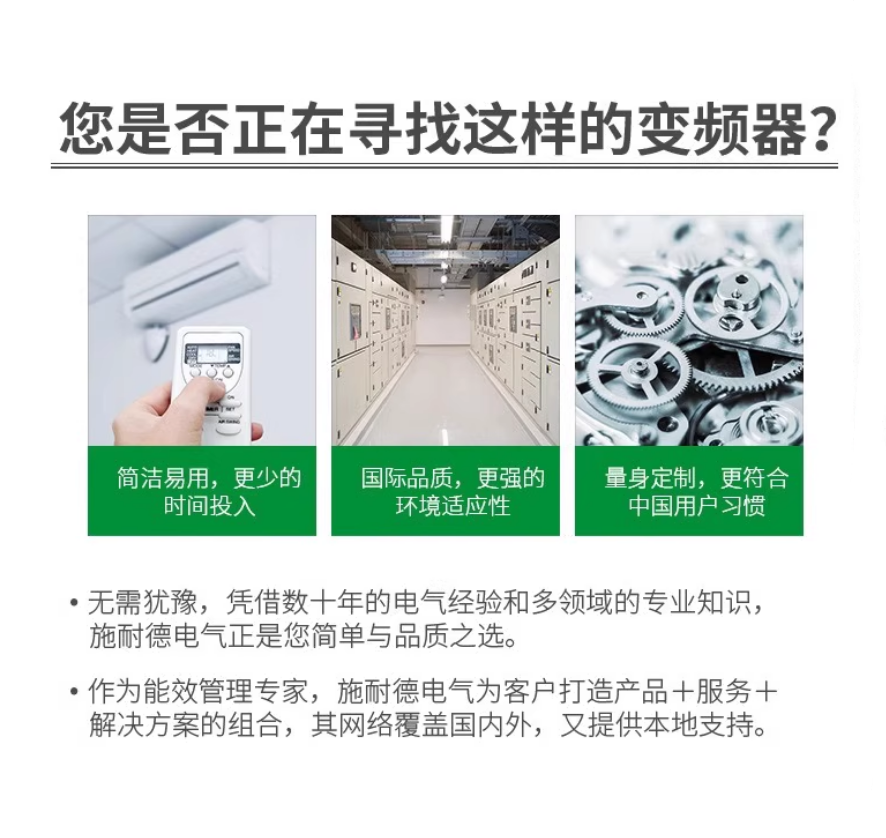 您是否正在寻找这样的变频器?

简洁易用，更少的时间投入

国际品质，更强的环境适应性

量身定制，更符合中国用户习惯

• 无需犹豫，凭借数十年的电气经验和多领域的专业知识，施耐德电气正是您简单与品质之选。

• 作为能效管理专家，施耐德电气为客户打造产品＋服务＋解决方案的组合，其网络覆盖国内外，又提供本地支持。