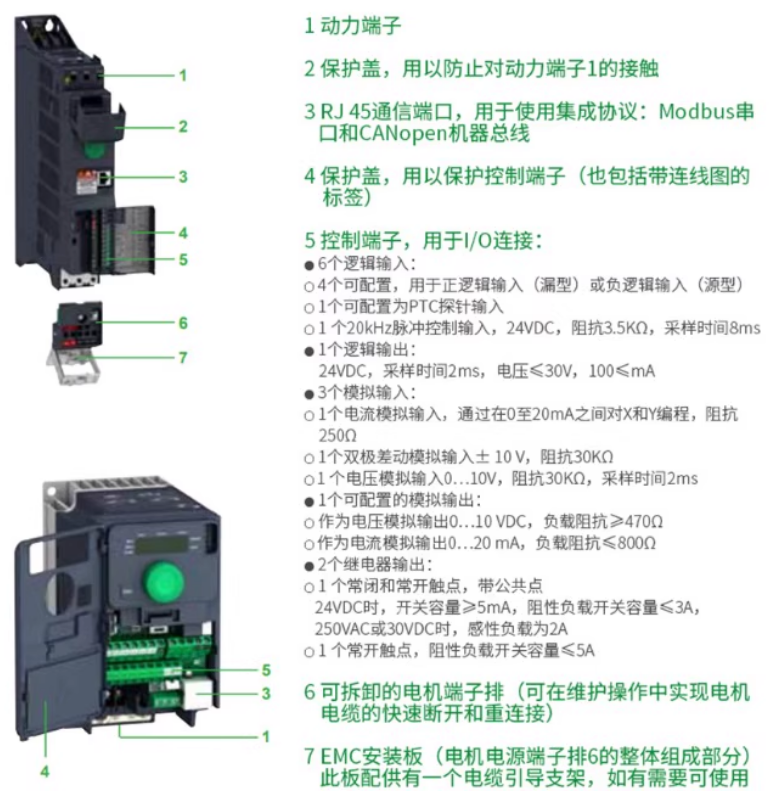 1
2
3
4
5
6
7

5
3
1
4

1 动力端子

2 保护盖，用以防止对动力端子1的接触

3 RJ 45通信端口，用于使用集成协议：Modbus串口和CANopen机器总线

4 保护盖，用以保护控制端子（也包括带连线图的标签）

5 控制端子，用于I/O连接：
● 6个逻辑输入：
○ 4个可配置，用于正逻辑输入（漏型）或负逻辑输入（源型）
○ 1个可配置为PTC探针输入
○ 1 个20kHz脉冲控制输入，24VDC，阻抗3.5KΩ，采样时间8ms
● 1个逻辑输出：
24VDC，采样时间2ms，电压≤30V，100≤mA
● 3个模拟输入：
○ 1个电流模拟输入，通过在0至20mA之间对X和Y编程，阻抗250Ω
○ 1个双极差动模拟输入± 10 V，阻抗30KΩ
○ 1 个电压模拟输入0...10V，阻抗30KΩ，采样时间2ms
● 1个可配置的模拟输出：
○ 作为电压模拟输出0...10 VDC，负载阻抗≥470Ω
○ 作为电流模拟输出0...20 mA，负载阻抗≤800Ω
● 2个继电器输出：
○ 1 个常闭和常开触点，带公共点
24VDC时，开关容量≥5mA，阻性负载开关容量≤3A，
250VAC或30VDC时，感性负载为2A
○ 1 个常开触点，阻性负载开关容量≤5A

6 可拆卸的电机端子排（可在维护操作中实现电机电缆的快速断开和重连接）

7 EMC安装板（电机电源端子排6的整体组成部分）此板配供有一个电缆引导支架，如有需要可使用