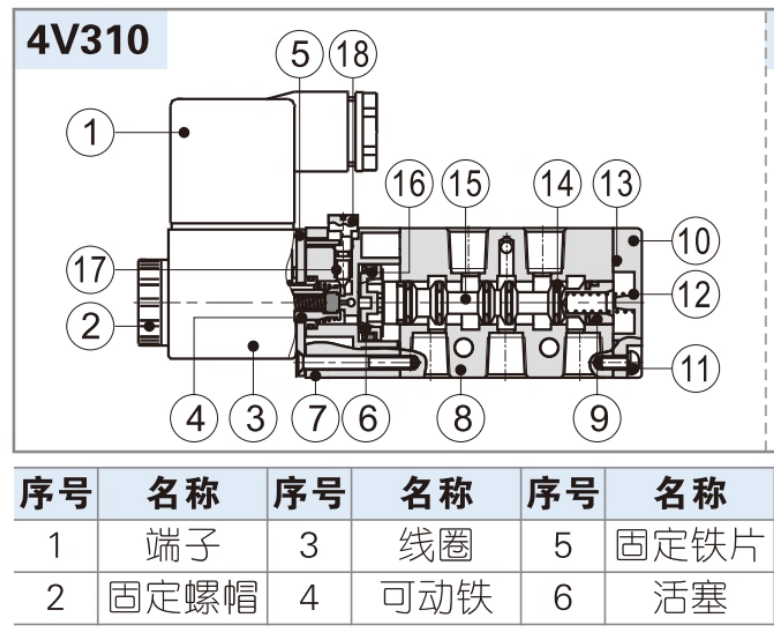 4V310

5 18

1

16 15 14 13

10

17

12

2

11

4 3 7 6 8 9

| 序号 | 名称 | 序号 | 名称 | 序号 | 名称 |
|---|---|---|---|---|---|
| 1 | 端子 | 3 | 线圈 | 5 | 固定铁片 |
| 2 | 固定螺帽 | 4 | 可动铁 | 6 | 活塞 |